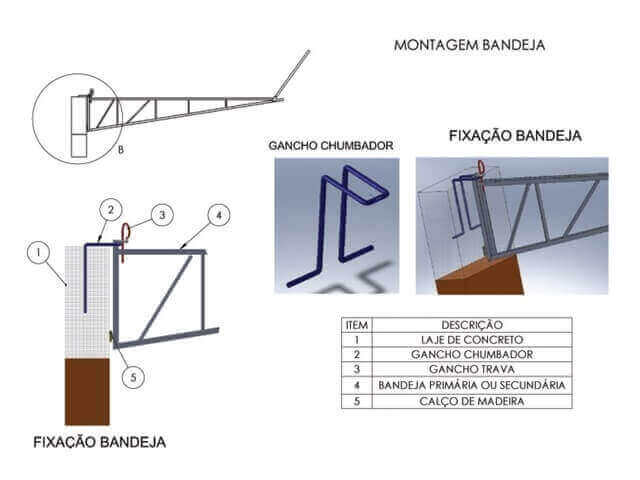 MONTAGEM BANDEJA

B

GANCHO CHUMBADOR

FIXAÇÃO BANDEJA

1
2
3
4
5

| ITEM | DESCRIÇÃO |
|---|---|
| 1 | LAJE DE CONCRETO |
| 2 | GANCHO CHUMBADOR |
| 3 | GANCHO TRAVA |
| 4 | BANDEJA PRIMÁRIA OU SECUNDÁRIA |
| 5 | CALÇO DE MADEIRA |

FIXAÇÃO BANDEJA